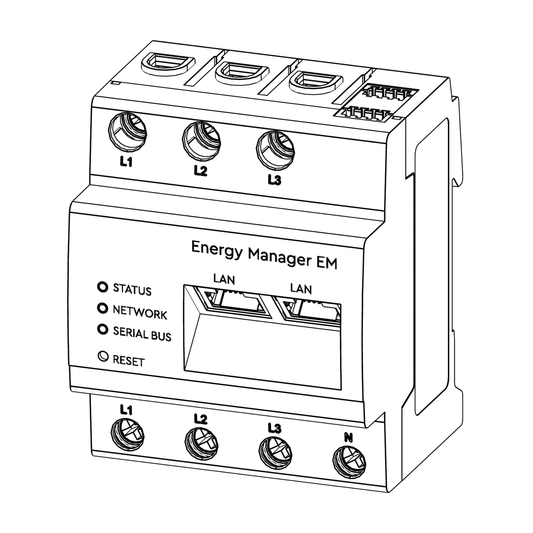 L1 L2 L3

Energy Manager EM

STATUS
NETWORK
SERIAL BUS
RESET

LAN LAN

L1 L2 L3 N